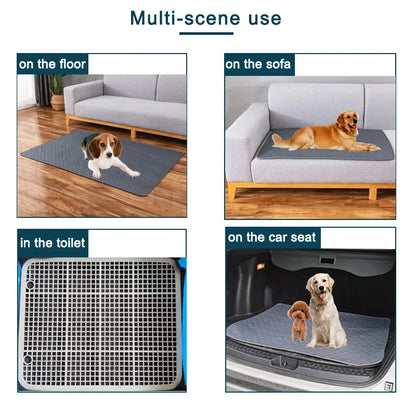 Multi-scene use

on the floor

on the sofa

in the toilet

on the car seat