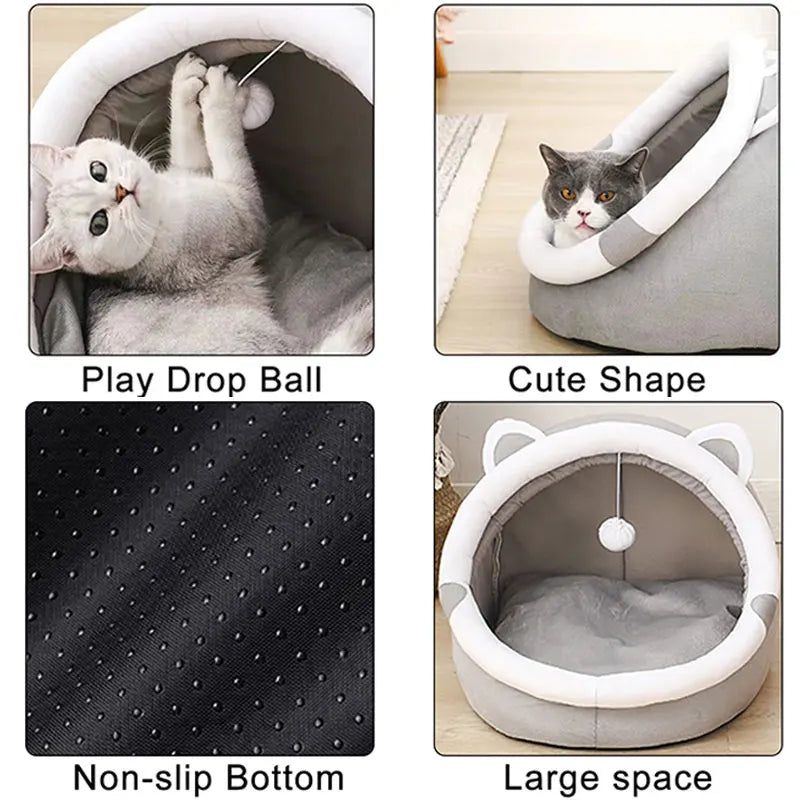 Play Drop Ball

Cute Shape

Non-slip Bottom

Large space