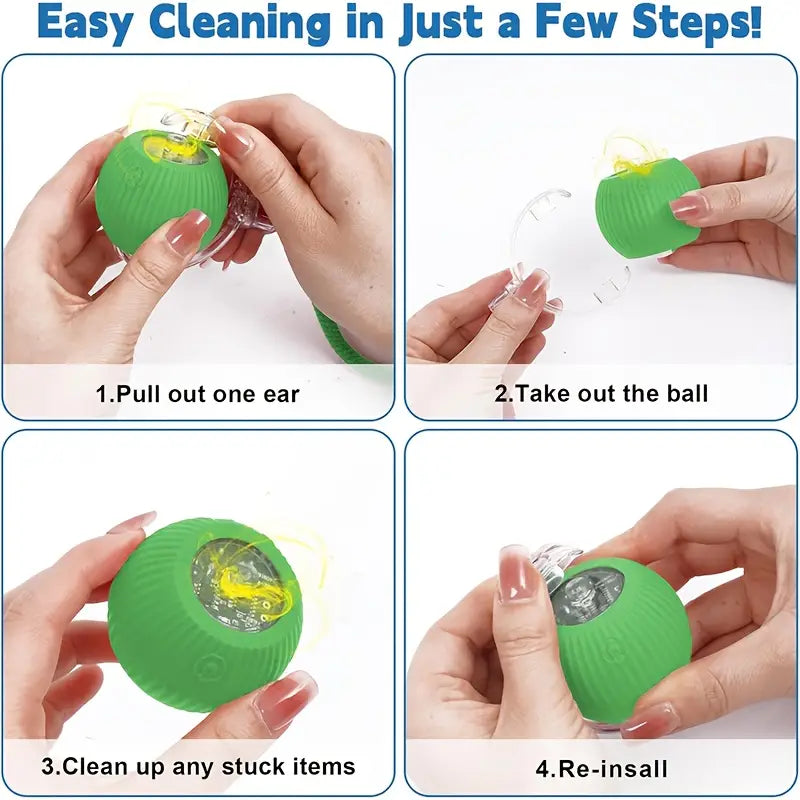 Easy Cleaning in Just a Few Steps!

1.Pull out one ear

2.Take out the ball

3.Clean up any stuck items

4.Re-insall